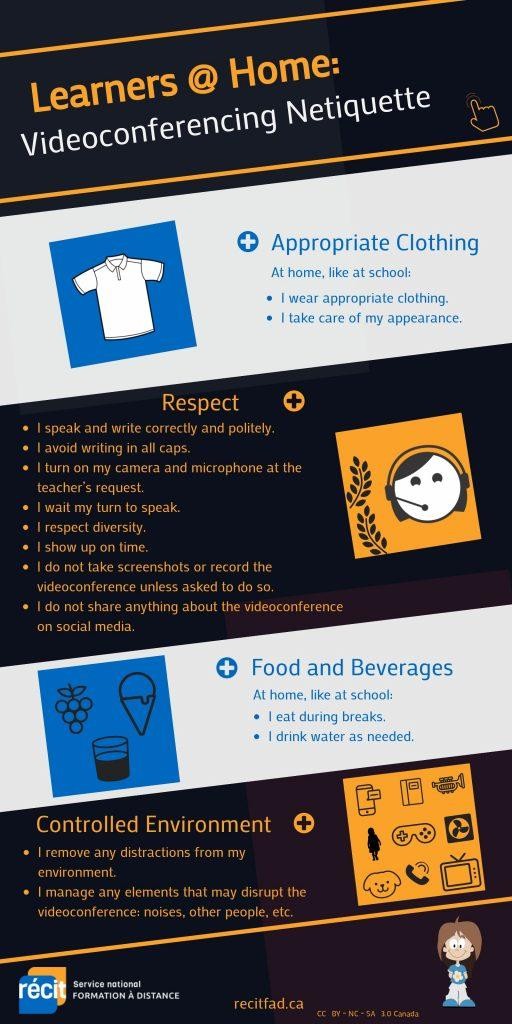 Learners @ Home:
Videoconferencing Netiquette

Appropriate Clothing
At home, like at school:
- I wear appropriate clothing.
- I take care of my appearance.

Respect
- I speak and write correctly and politely.
- I avoid writing in all caps.
- I turn on my camera and microphone at the teacher's request.
- I wait my turn to speak.
- I respect diversity.
- I show up on time.
- I do not take screenshots or record the videoconference unless asked to do so.
- I do not share anything about the videoconference on social media.

Food and Beverages
At home, like at school:
- I eat during breaks.
- I drink water as needed.

Controlled Environment
- I remove any distractions from my environment.
- I manage any elements that may disrupt the videoconference: noises, other people, etc.

récit Service national FORMATION À DISTANCE

recitfad.ca

CC BY - NC - SA 3.0 Canada